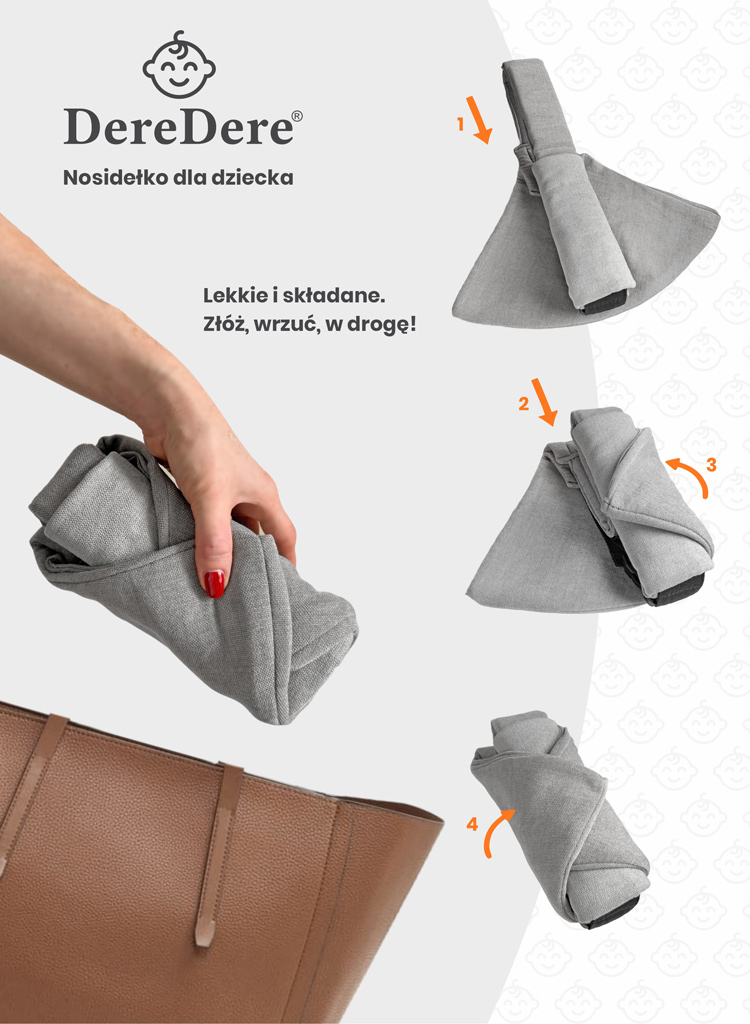 DereDere®

Nosidełko dla dziecka

Lekkie i składane.
Złóż, wrzuć, w drogę!

1

2

3

4